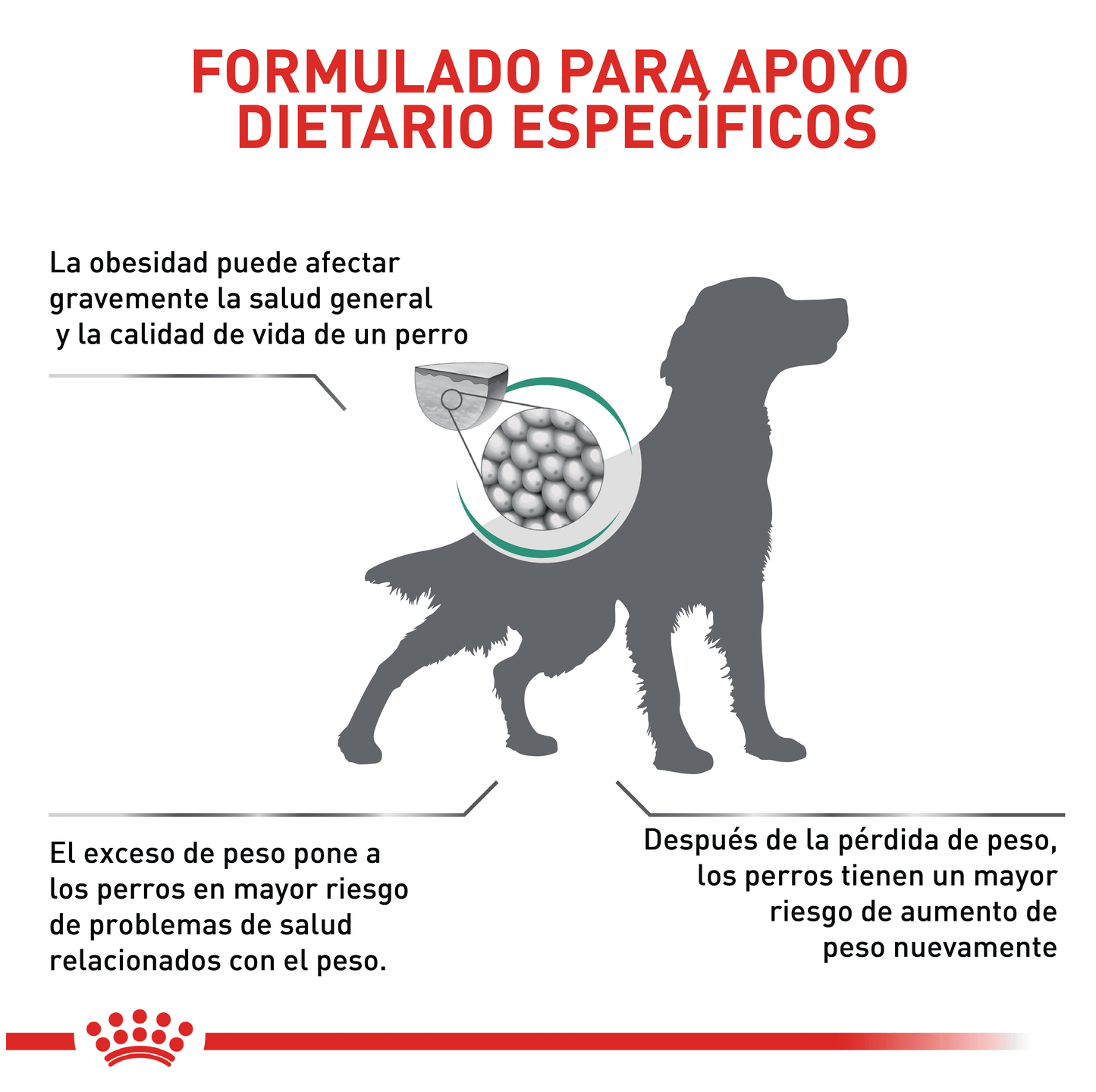 FORMULADO PARA APOYO DIETARIO ESPECÍFICOS

La obesidad puede afectar gravemente la salud general y la calidad de vida de un perro

El exceso de peso pone a los perros en mayor riesgo de problemas de salud relacionados con el peso.

Después de la pérdida de peso, los perros tienen un mayor riesgo de aumento de peso nuevamente